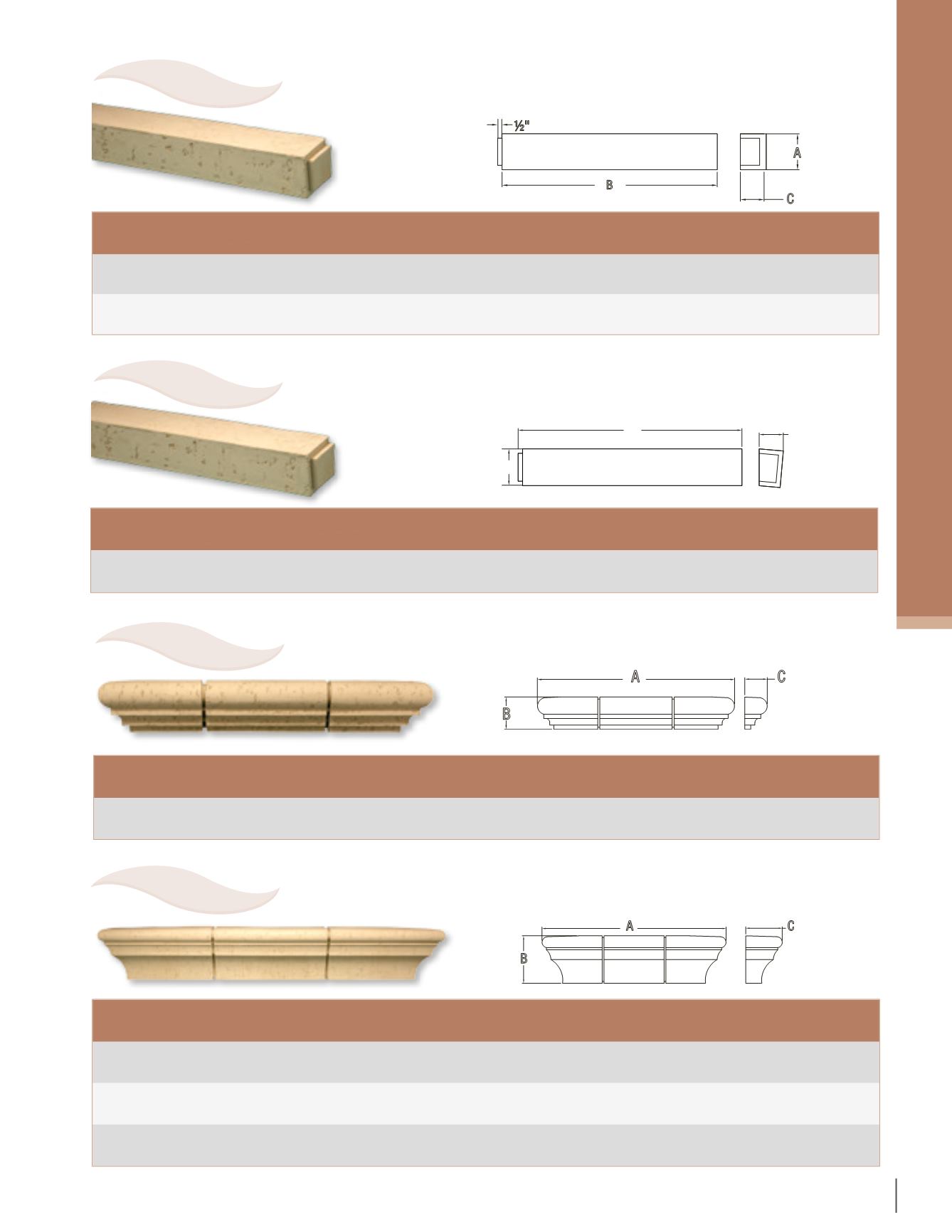 ½"

A

B

C

A

C

B

A

C

B